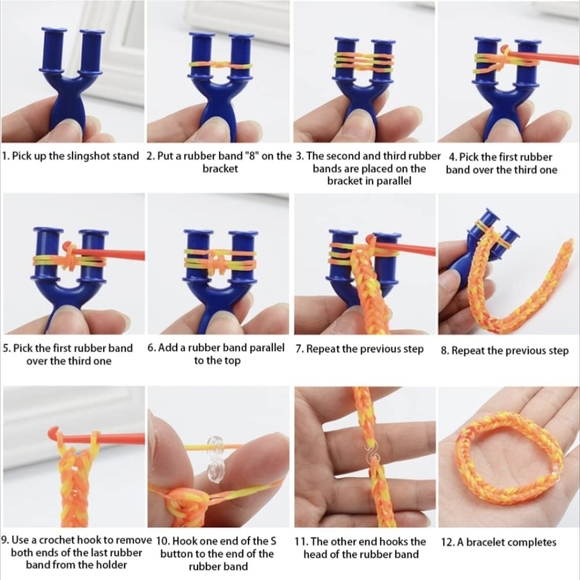 1. Pick up the slingshot stand

2. Put a rubber band "8" on the bracket

3. The second and third rubber bands are placed on the bracket in parallel

4. Pick the first rubber band over the third one

5. Pick the first rubber band over the third one

6. Add a rubber band parallel to the top

7. Repeat the previous step

8. Repeat the previous step

9. Use a crochet hook to remove both ends of the last rubber band from the holder

10. Hook one end of the S button to the end of the rubber band

11. The other end hooks the head of the rubber band

12. A bracelet completes